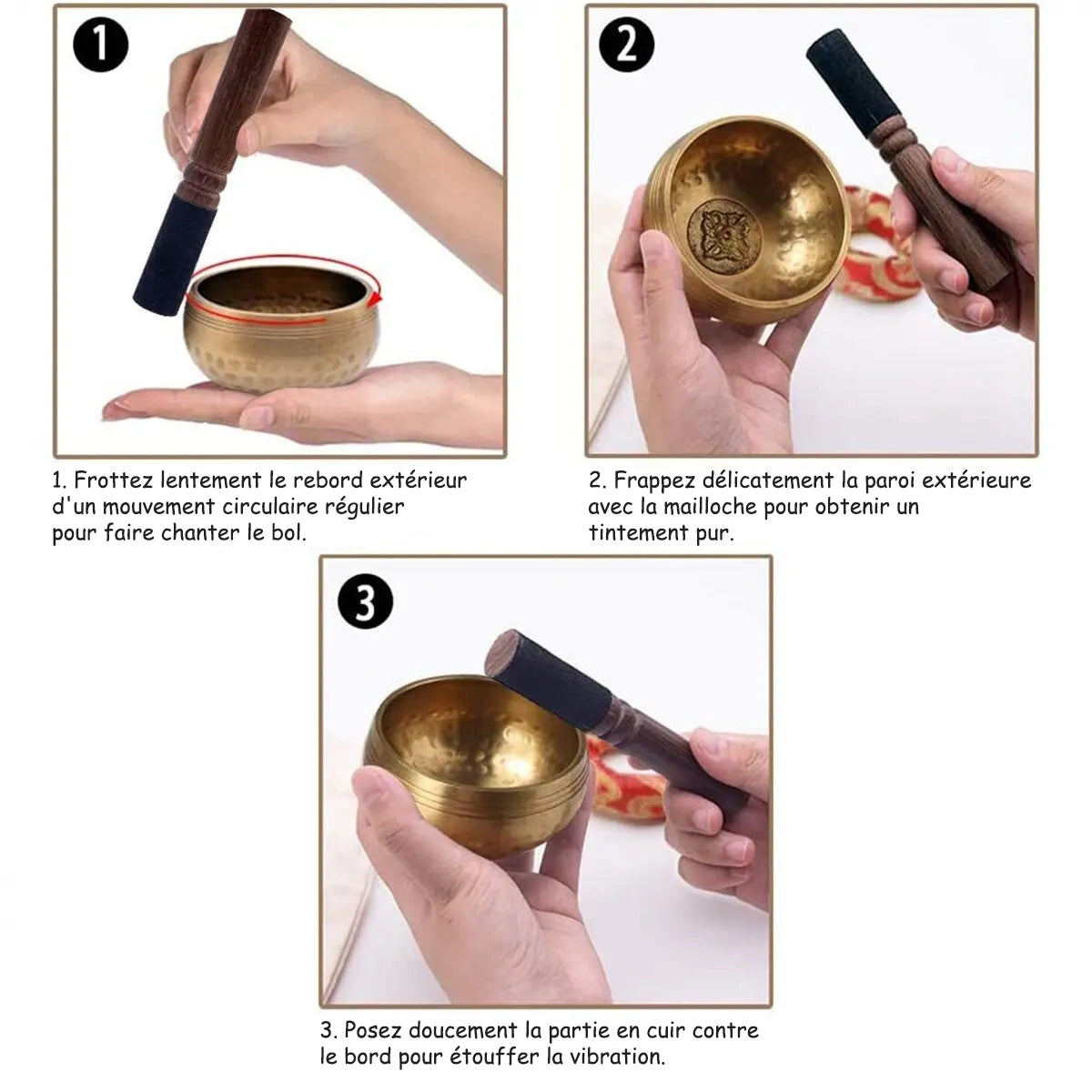 1

1. Frottez lentement le rebord extérieur d'un mouvement circulaire régulier pour faire chanter le bol.

2

2. Frappez délicatement la paroi extérieure avec la mailloche pour obtenir un tintement pur.

3

3. Posez doucement la partie en cuir contre le bord pour étouffer la vibration.